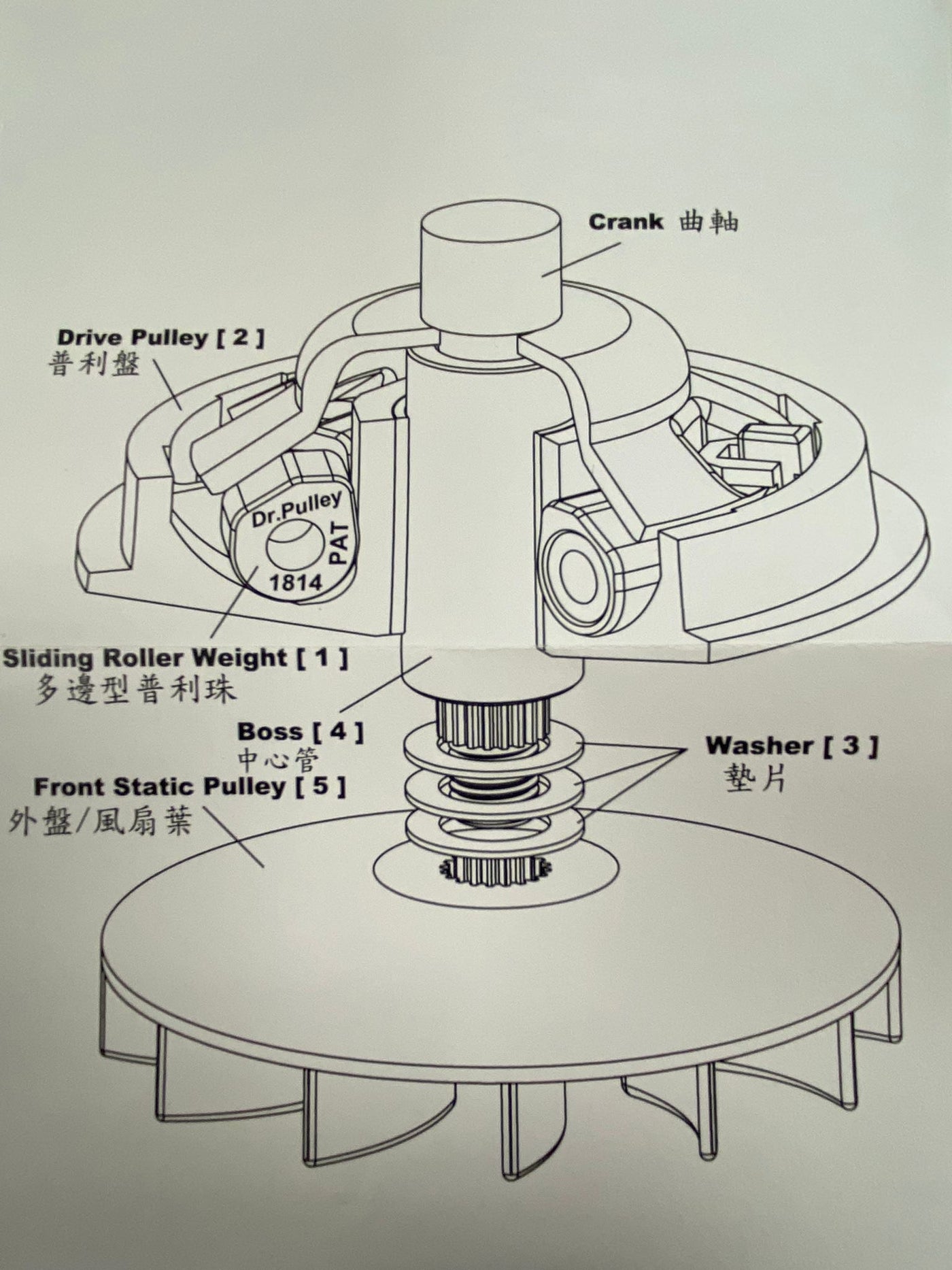 Crank 曲軸

Drive Pulley [ 2 ]
普利盤

Dr.Pulley
PAT
1814

Sliding Roller Weight [ 1 ]
多邊型普利珠

Boss [ 4 ]
中心管

Washer [ 3 ]
墊片

Front Static Pulley [ 5 ]
外盤/風扇葉